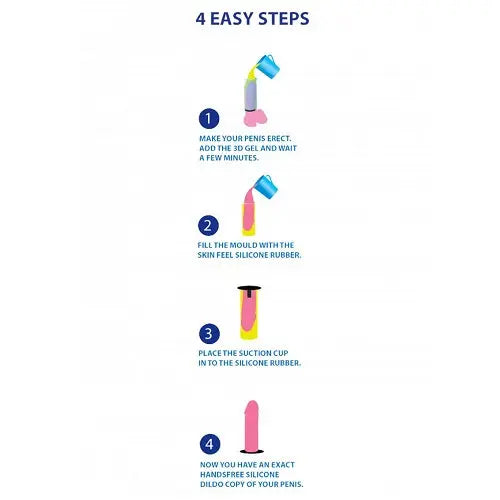 4 EASY STEPS

1

MAKE YOUR PENIS ERECT. ADD THE 3D GEL AND WAIT A FEW MINUTES.

2

FILL THE MOULD WITH THE SKIN FEEL SILICONE RUBBER.

3

PLACE THE SUCTION CUP IN TO THE SILICONE RUBBER.

4

NOW YOU HAVE AN EXACT HANDSFREE SILICONE DILDO COPY OF YOUR PENIS.